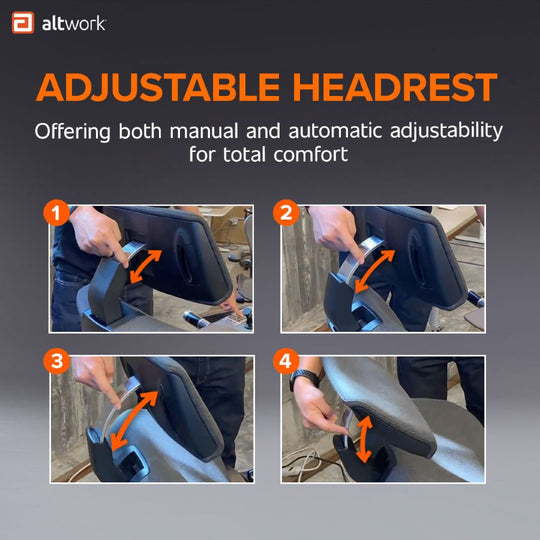 altwork

ADJUSTABLE HEADREST

Offering both manual and automatic adjustability for total comfort

1

2

3

4